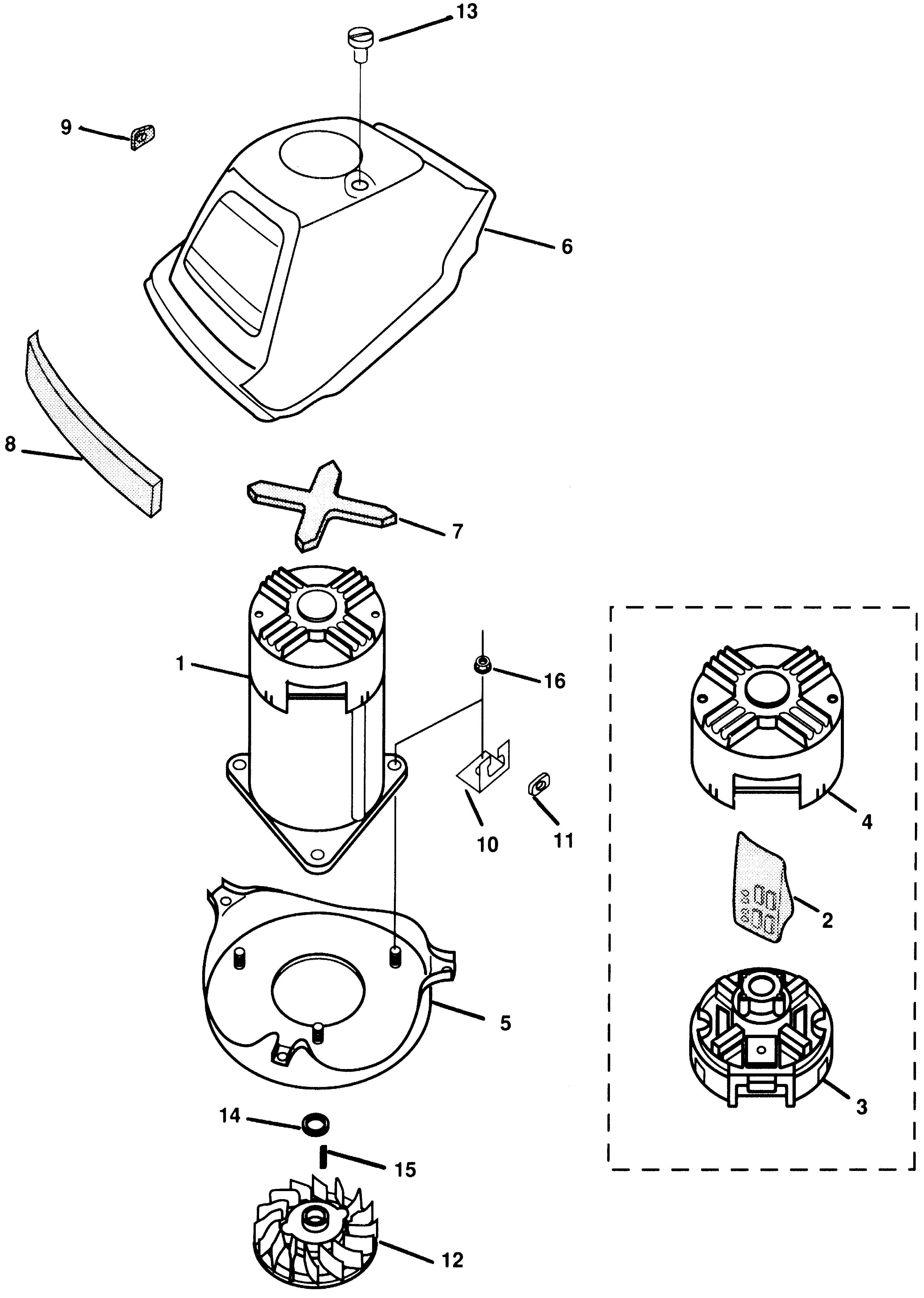 13
9
6
8
7
1
16
10
11
4
2
5
3
14
15
12